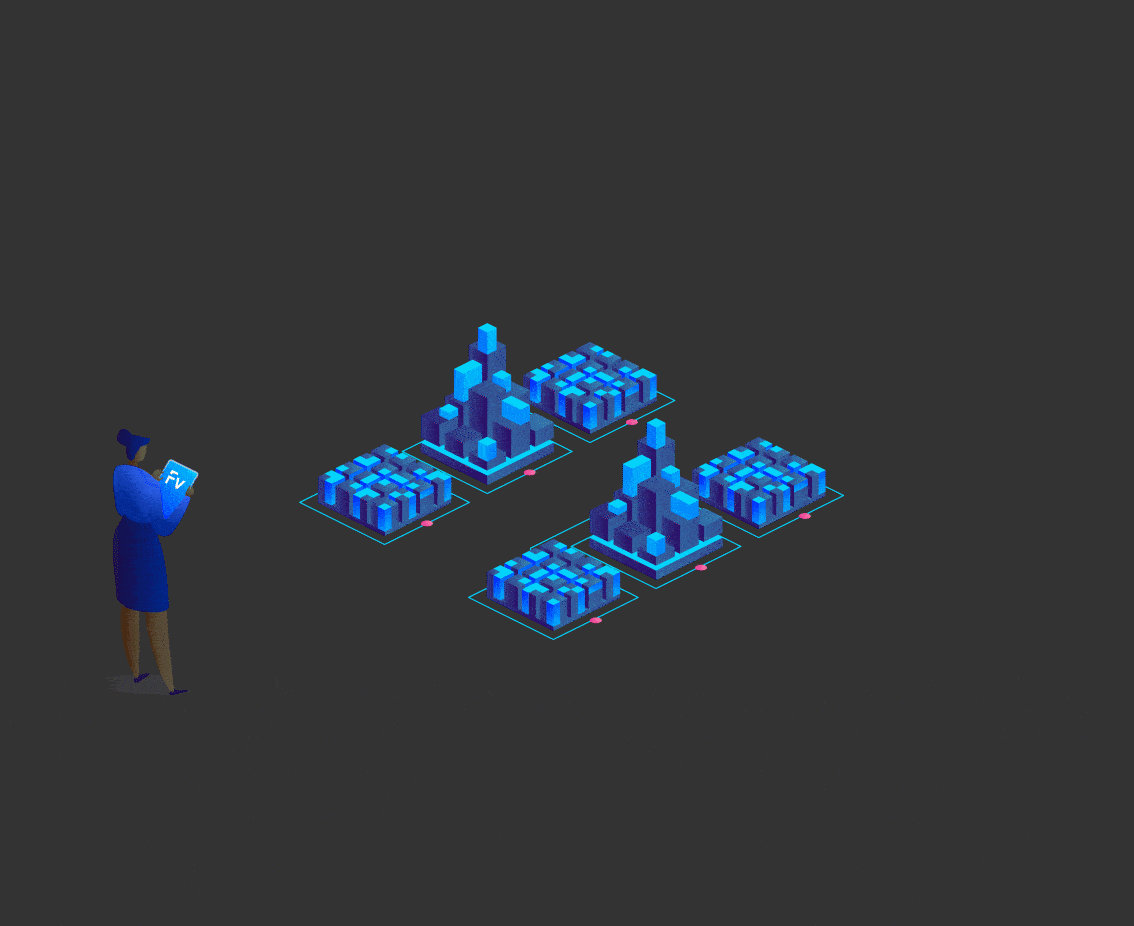 FV