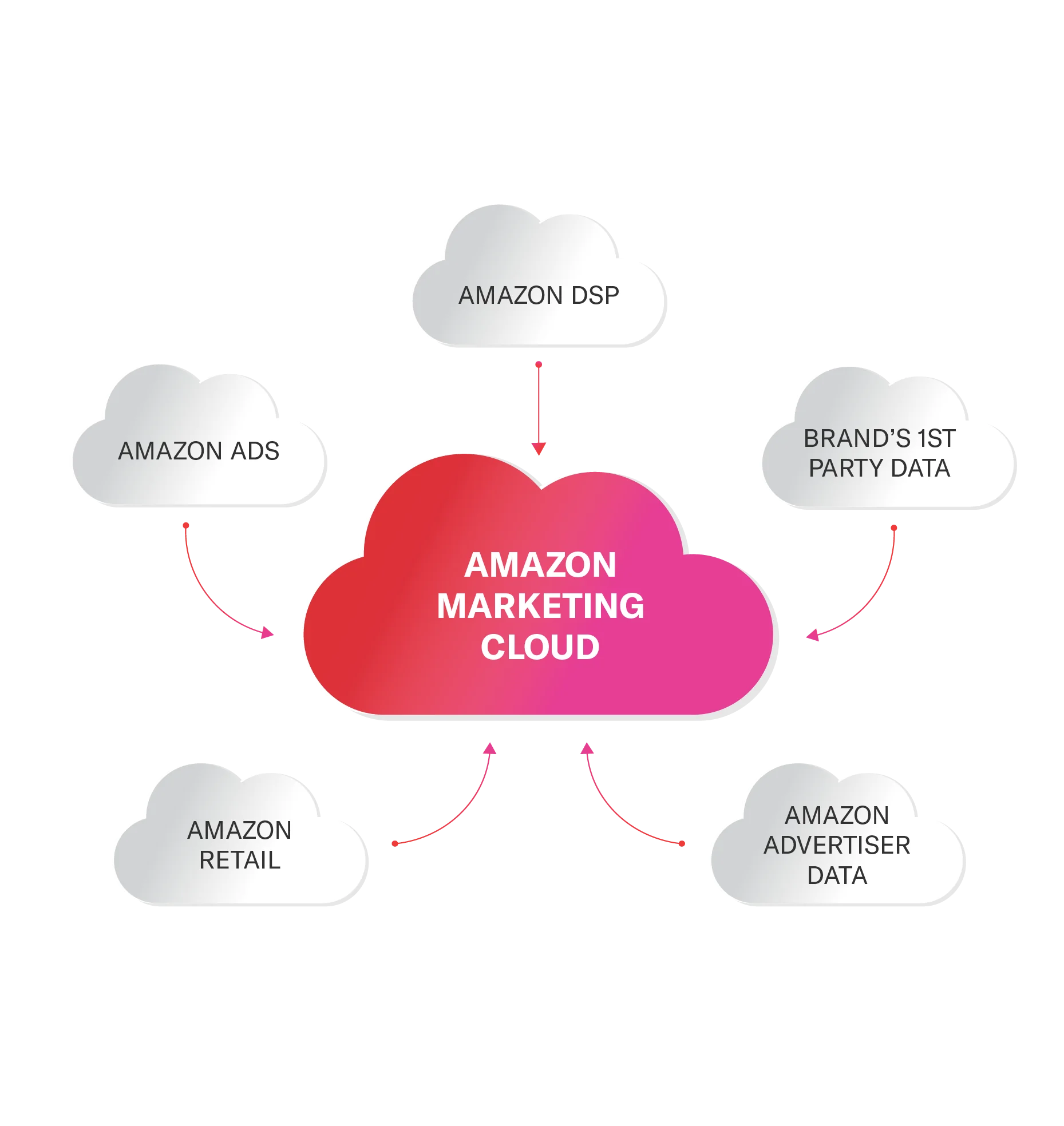 AMAZON DSP

AMAZON ADS

BRAND'S 1ST PARTY DATA

AMAZON MARKETING CLOUD

AMAZON RETAIL

AMAZON ADVERTISER DATA