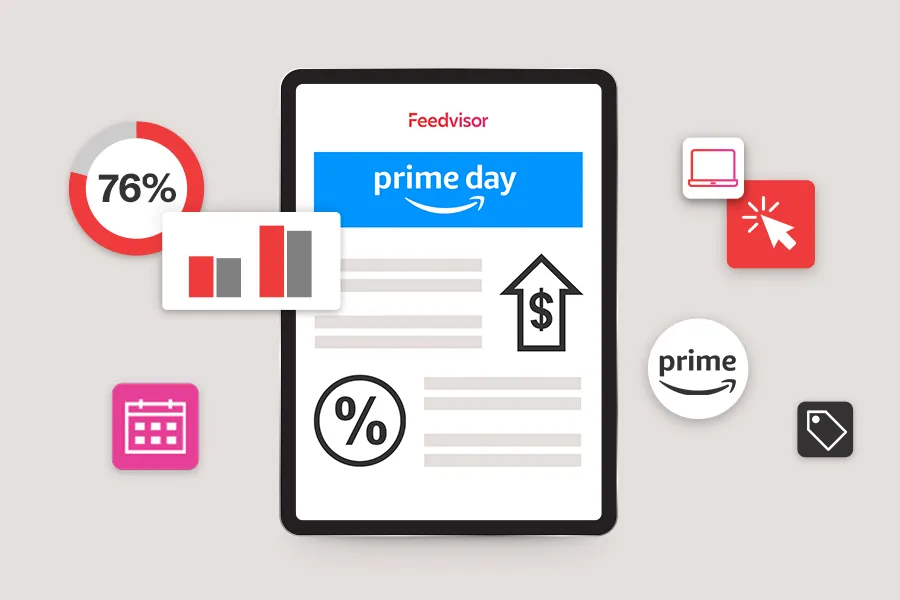 76%

Feedvisor

prime day

$

%

prime